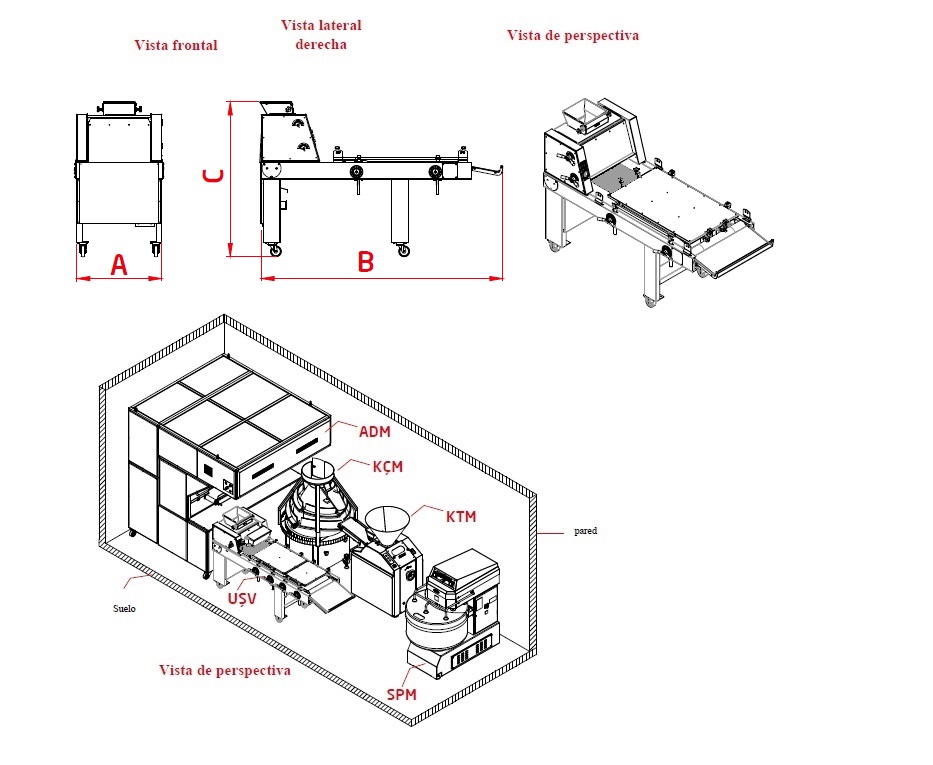 Vista frontal

Vista lateral derecha

Vista de perspectiva

C

A

B

ADM

KÇM

KTM

pared

Suelo

UŞV

Vista de perspectiva

SPM